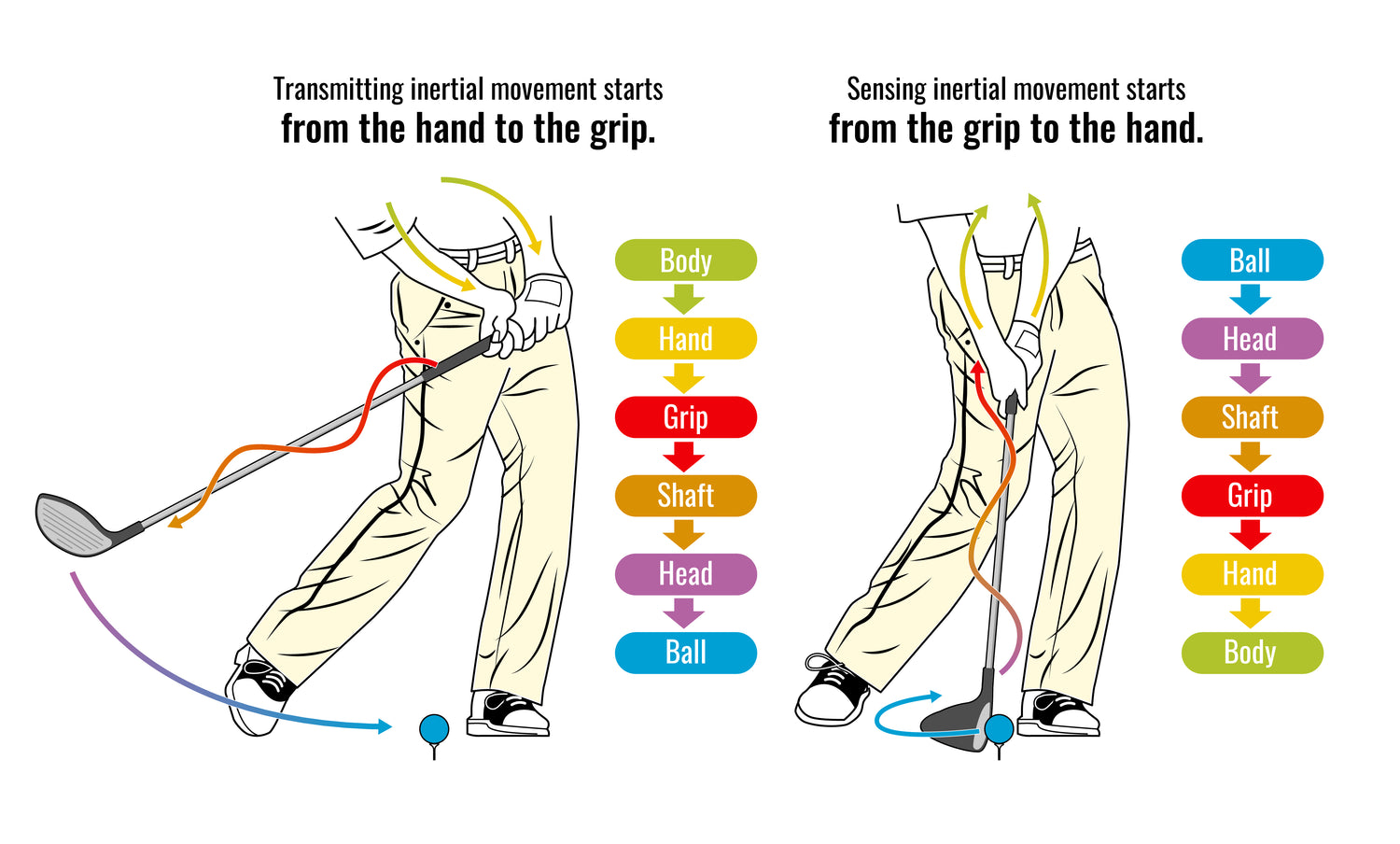 Transmitting inertial movement starts
from the hand to the grip.

Body
Hand
Grip
Shaft
Head
Ball

Sensing inertial movement starts
from the grip to the hand.

Ball
Head
Shaft
Grip
Hand
Body